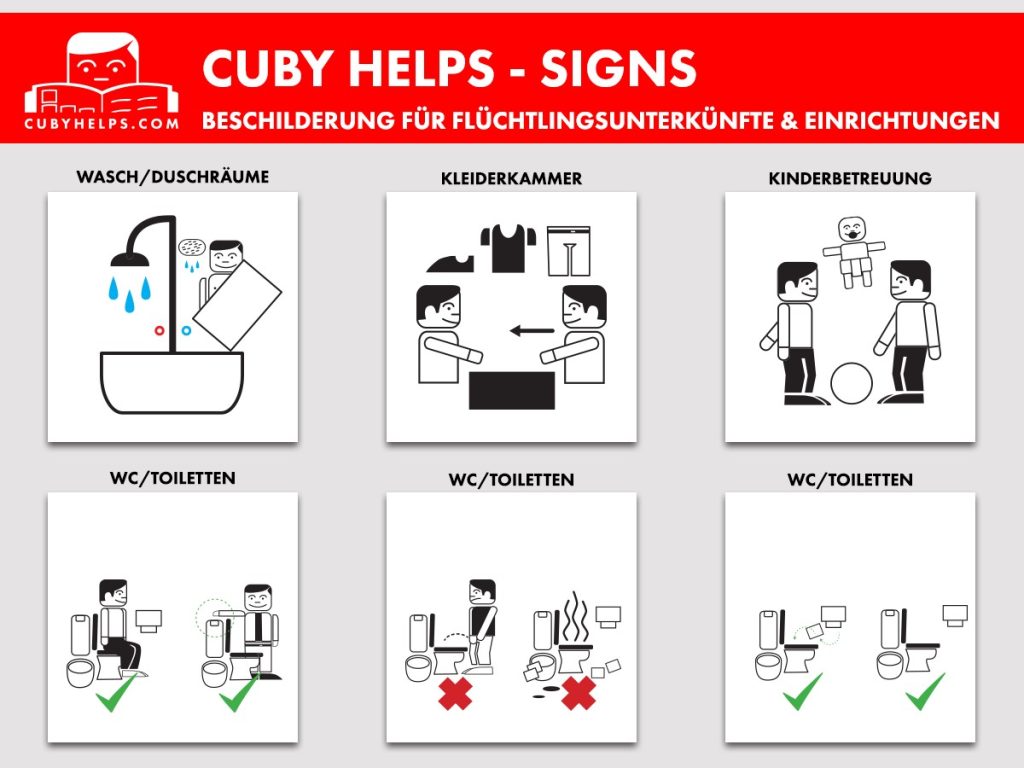 CUBYHELPS.COM

CUBY HELPS - SIGNS

BESCHILDERUNG FÜR FLÜCHTLINGSUNTERKÜNFTE & EINRICHTUNGEN

WASCH/DUSCHRÄUME

KLEIDERKAMMER

KINDERBETREUUNG

WC/TOILETTEN

WC/TOILETTEN

WC/TOILETTEN